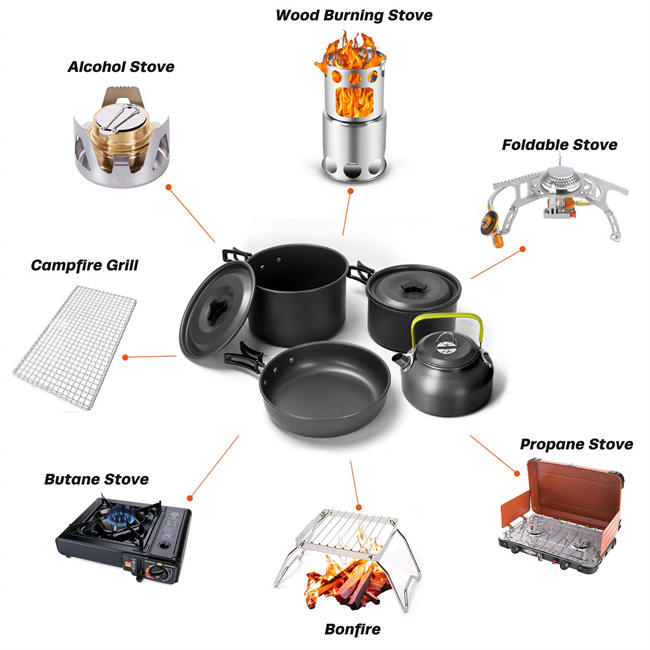 Wood Burning Stove

Alcohol Stove

Foldable Stove

Campfire Grill

Propane Stove

Butane Stove

Bonfire