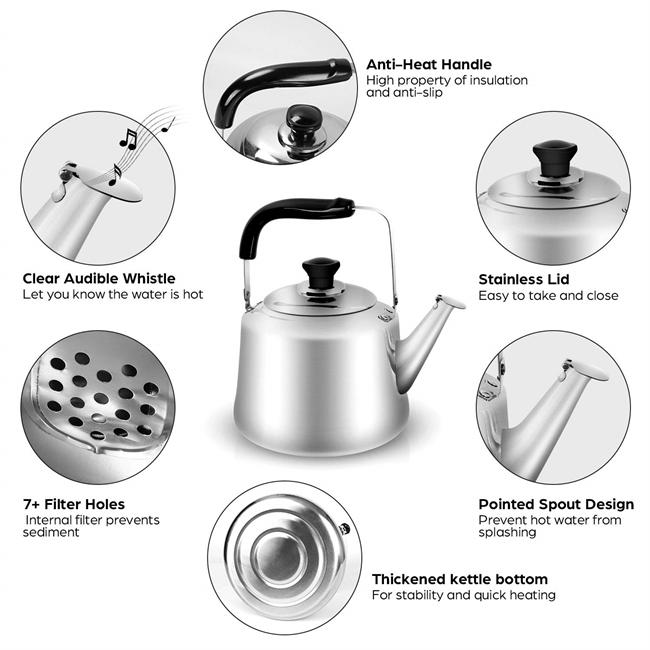 Anti-Heat Handle
High property of insulation and anti-slip

Clear Audible Whistle
Let you know the water is hot

Stainless Lid
Easy to take and close

7+ Filter Holes
Internal filter prevents sediment

Pointed Spout Design
Prevent hot water from splashing

Thickened kettle bottom
For stability and quick heating