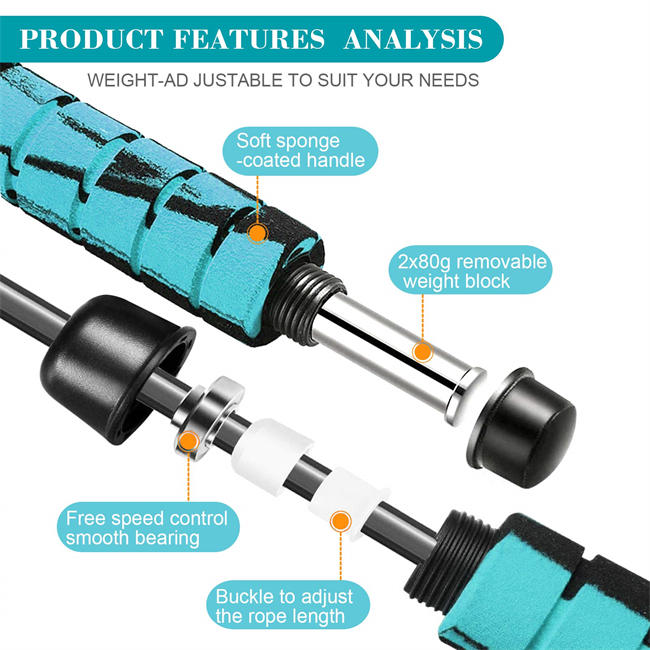 PRODUCT FEATURES ANALYSIS

WEIGHT-AD JUSTABLE TO SUIT YOUR NEEDS

Soft sponge -coated handle

2x80g removable weight block

Free speed control smooth bearing

Buckle to adjust the rope length