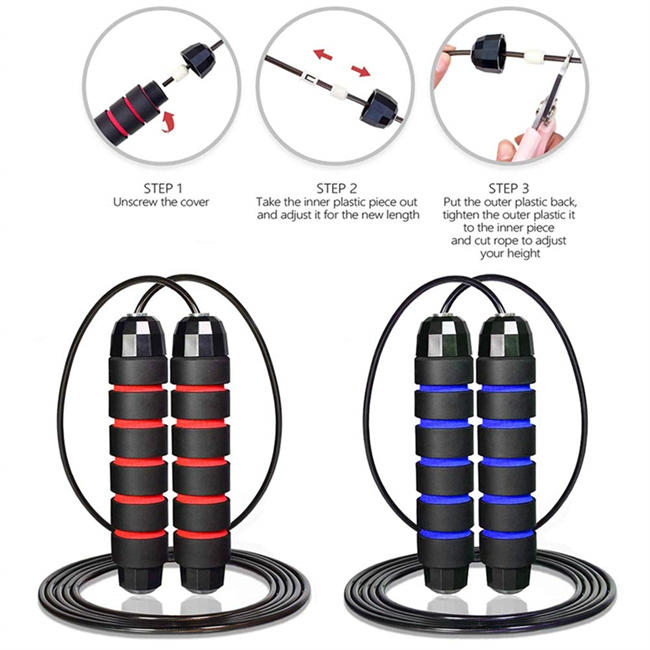 STEP 1
Unscrew the cover

STEP 2
Take the inner plastic piece out and adjust it for the new length

STEP 3
Put the outer plastic back, tighten the outer plastic it to the inner piece and cut rope to adjust your height