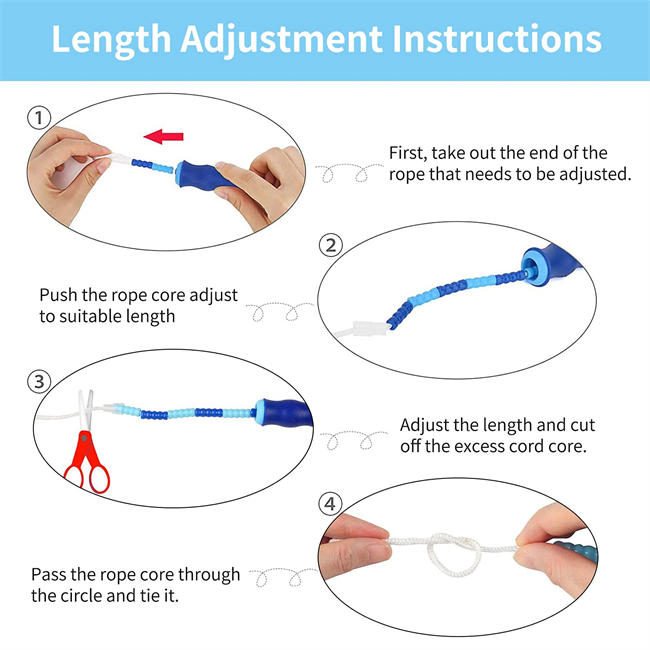 Length Adjustment Instructions

①

First, take out the end of the rope that needs to be adjusted.

②

Push the rope core adjust to suitable length

③

Adjust the length and cut off the excess cord core.

④

Pass the rope core through the circle and tie it.