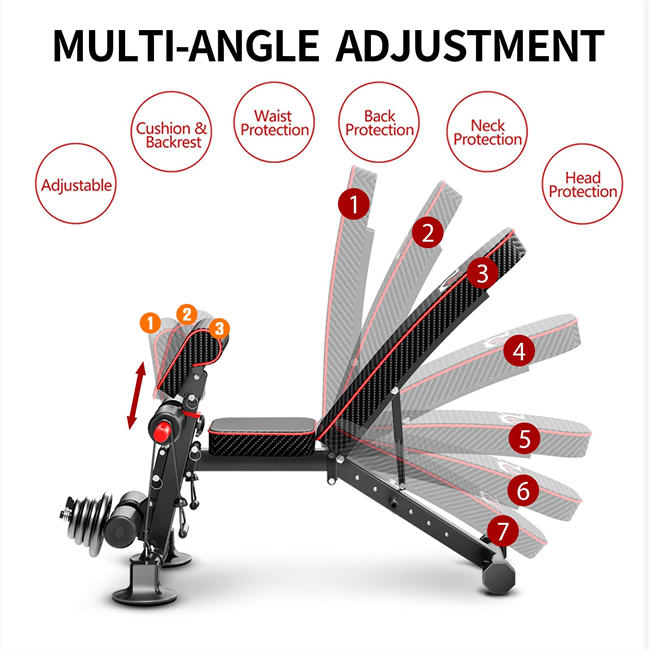 MULTI-ANGLE ADJUSTMENT

Adjustable

Cushion & Backrest

Waist Protection

Back Protection

Neck Protection

Head Protection

1
2
3
4
5
6
7

1
2
3