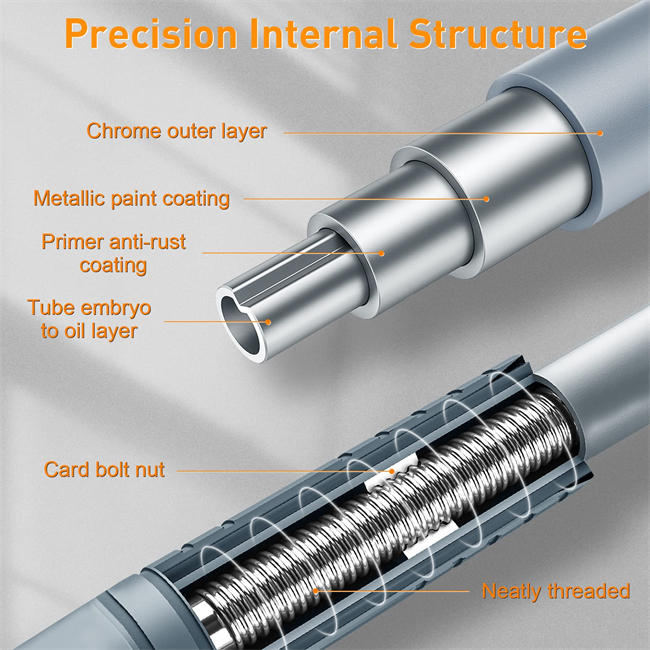 Precision Internal Structure

Chrome outer layer

Metallic paint coating

Primer anti-rust coating

Tube embryo to oil layer

Card bolt nut

Neatly threaded